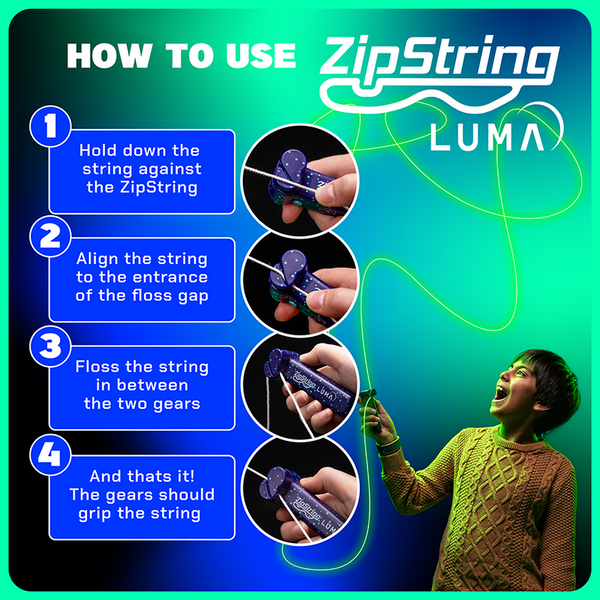 HOW TO USE ZipString LUMA

1
Hold down the string against the ZipString

2
Align the string to the entrance of the floss gap

3
Floss the string in between the two gears

ZipString LUMA

4
And thats it! The gears should grip the string

ZipString LUMA